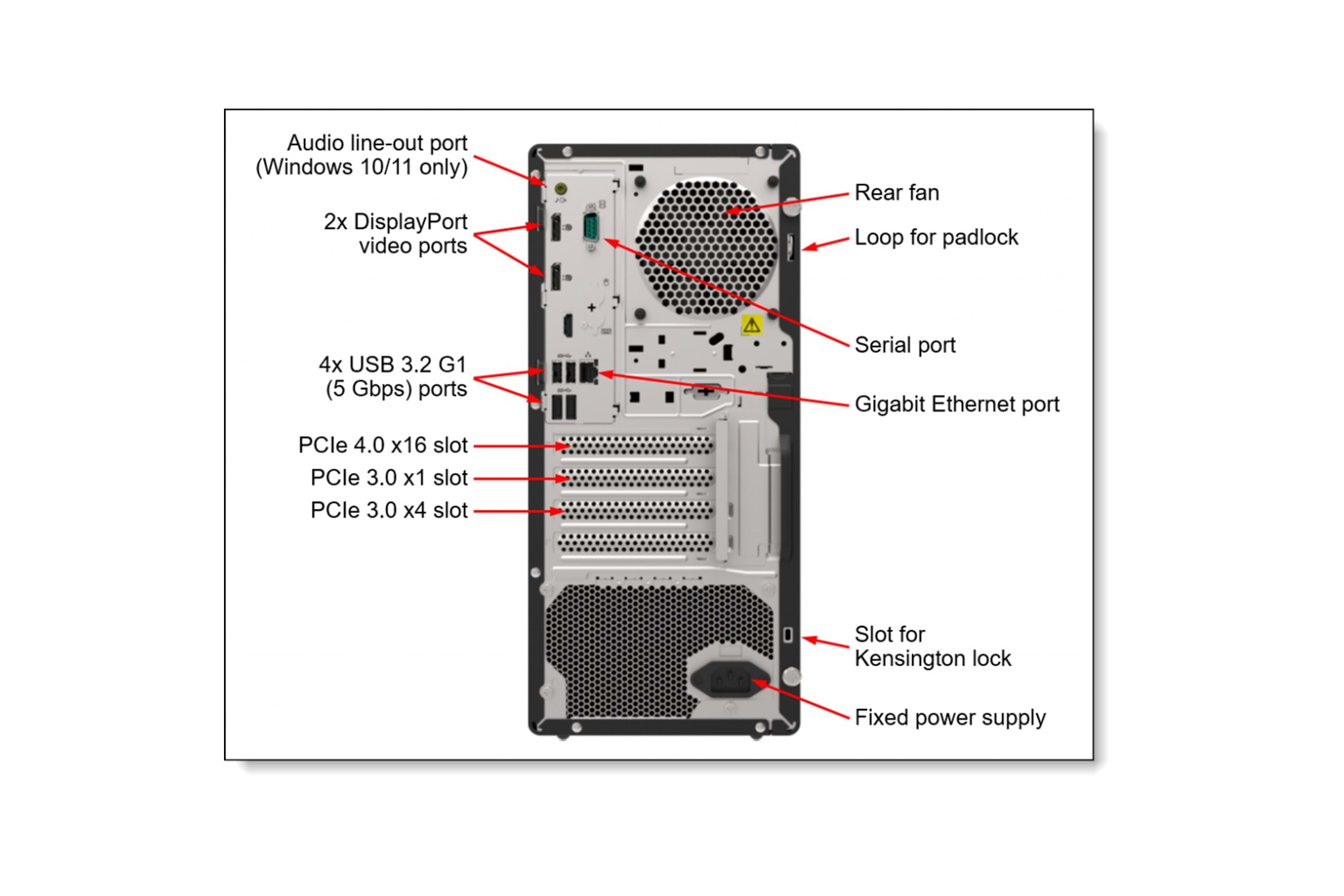 Audio line-out port (Windows 10/11 only)

2x DisplayPort video ports

4x USB 3.2 G1 (5 Gbps) ports

PCIe 4.0 x16 slot

PCIe 3.0 x1 slot

PCIe 3.0 x4 slot

Rear fan

Loop for padlock

Serial port

Gigabit Ethernet port

Slot for Kensington lock

Fixed power supply